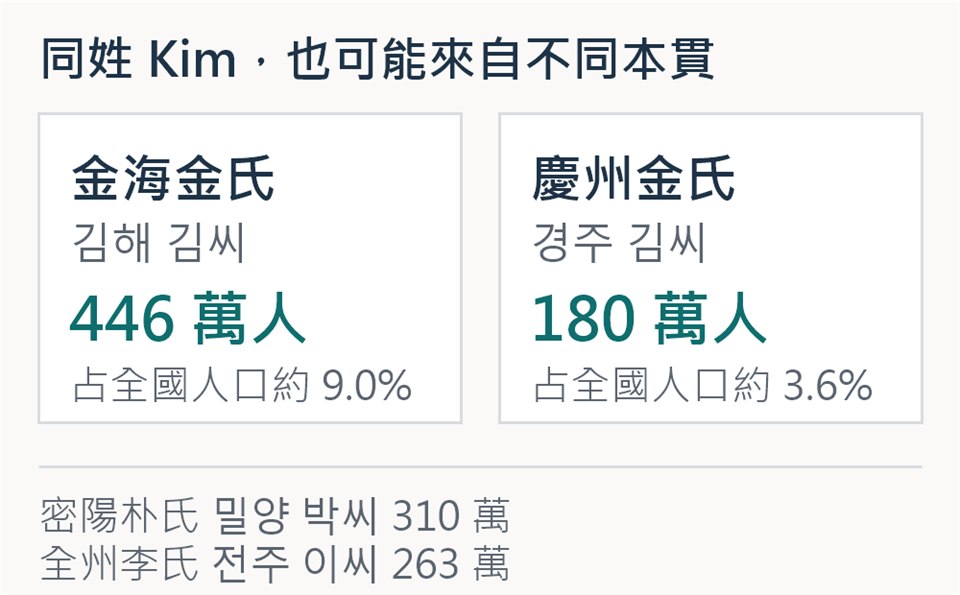 同姓 Kim，也可能來自不同本貫

金海金氏
김해 김씨
446 萬人
占全國人口約 9.0%

慶州金氏
경주 김씨
180 萬人
占全國人口約 3.6%

密陽朴氏 밀양 박씨 310 萬
全州李氏 전주 이씨 263 萬